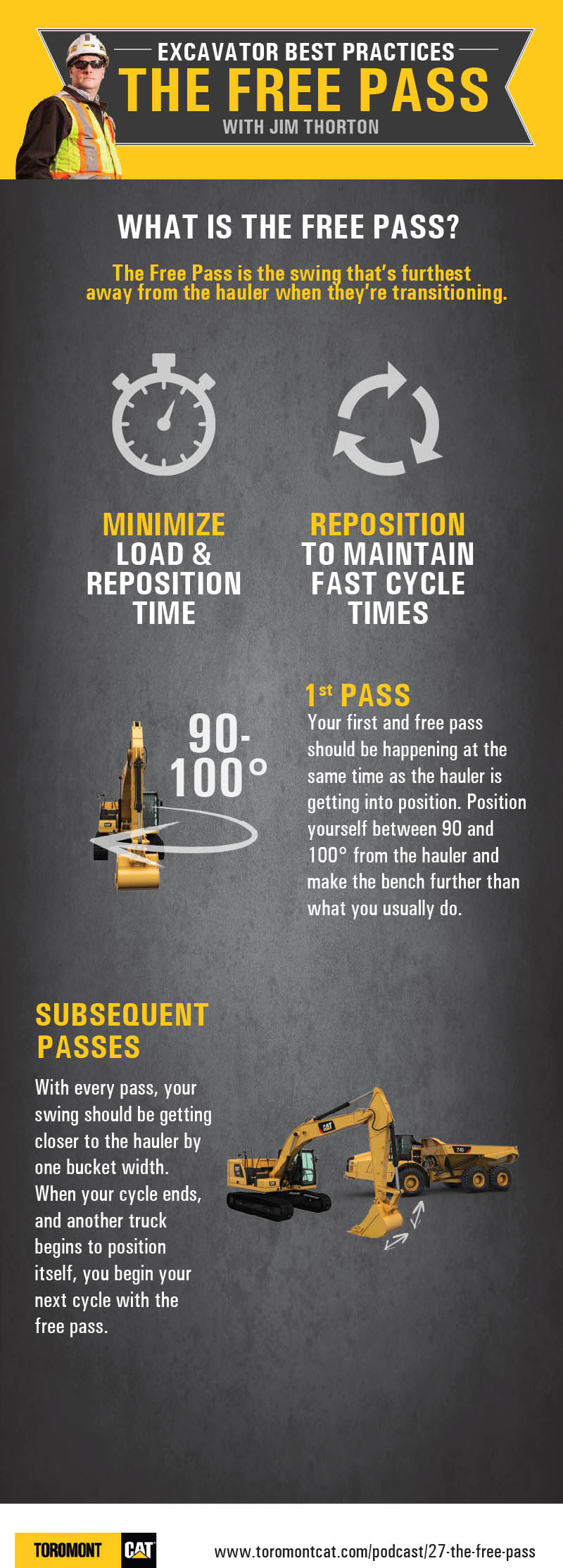 EXCAVATOR BEST PRACTICES
THE FREE PASS
WITH JIM THORTON

WHAT IS THE FREE PASS?

The Free Pass is the swing that's furthest away from the hauler when they're transitioning.

MINIMIZE LOAD & REPOSITION TIME

REPOSITION TO MAINTAIN FAST CYCLE TIMES

90-100°

1st PASS
Your first and free pass should be happening at the same time as the hauler is getting into position. Position yourself between 90 and 100° from the hauler and make the bench further than what you usually do.

SUBSEQUENT PASSES
With every pass, your swing should be getting closer to the hauler by one bucket width. When your cycle ends, and another truck begins to position itself, you begin your next cycle with the free pass.

CAT

745

TOROMONT CAT

www.toromontcat.com/podcast/27-the-free-pass